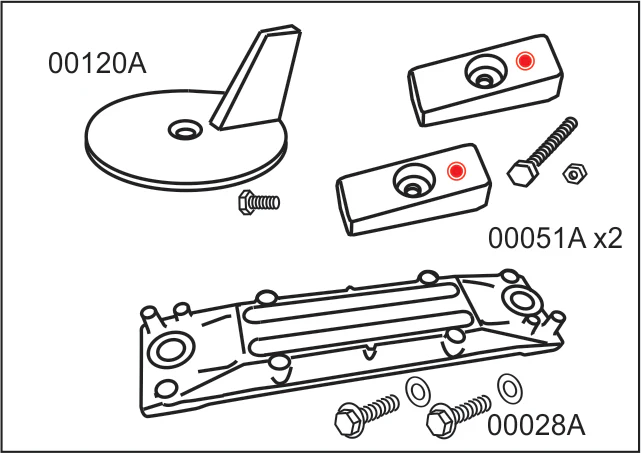 00120A

00051A x2

00028A